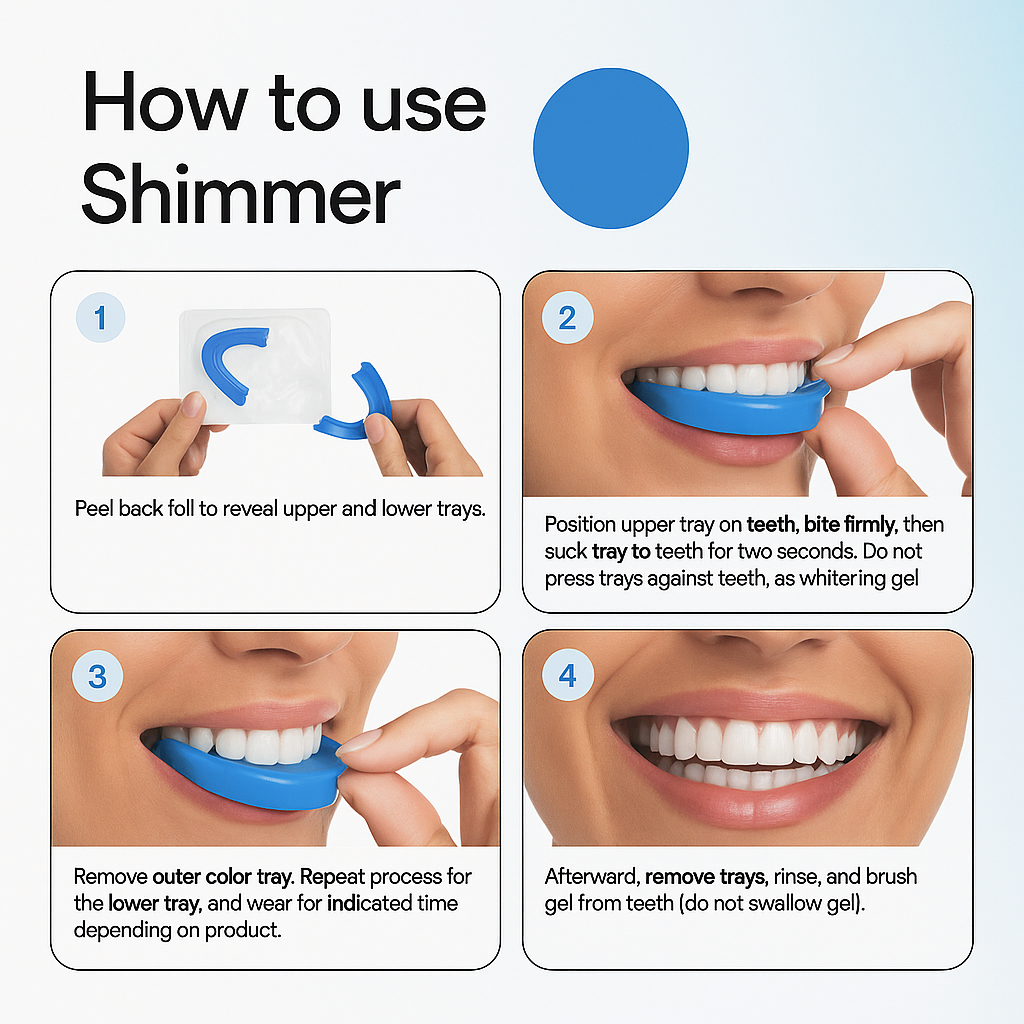 How to use Shimmer

1

Peel back foll to reveal upper and lower trays.

2

Position upper tray on teeth, bite firmly, then suck tray to teeth for two seconds. Do not press trays against teeth, as whitering gel

3

Remove outer color tray. Repeat process for the lower tray, and wear for indicated time depending on product.

4

Afterward, remove trays, rinse, and brush gel from teeth (do not swallow gel).